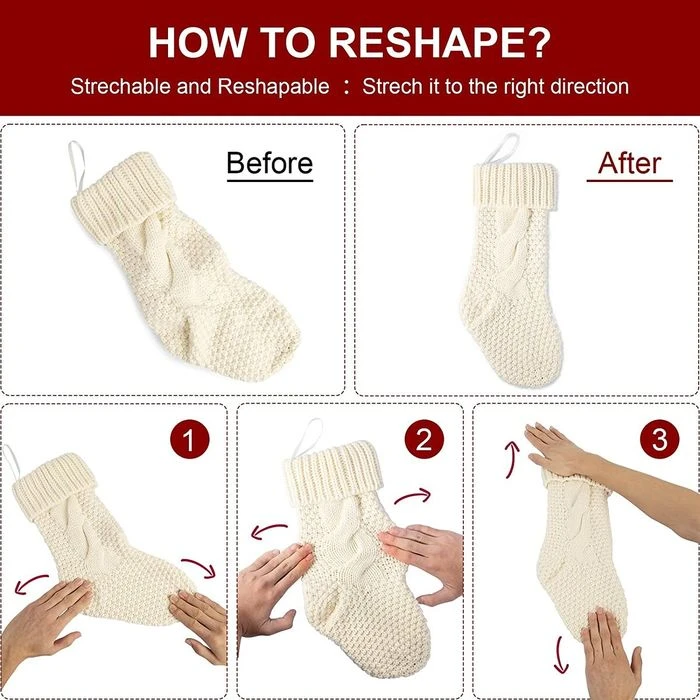 HOW TO RESHAPE?

Strechable and Reshapable : Strech it to the right direction

Before

After

1

2

3