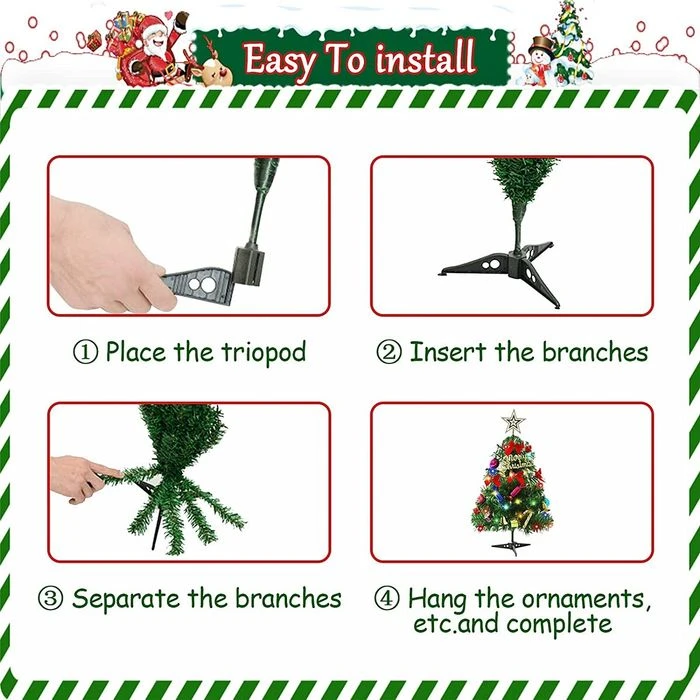 Easy To install

① Place the triopod

② Insert the branches

③ Separate the branches

④ Hang the ornaments, etc.and complete