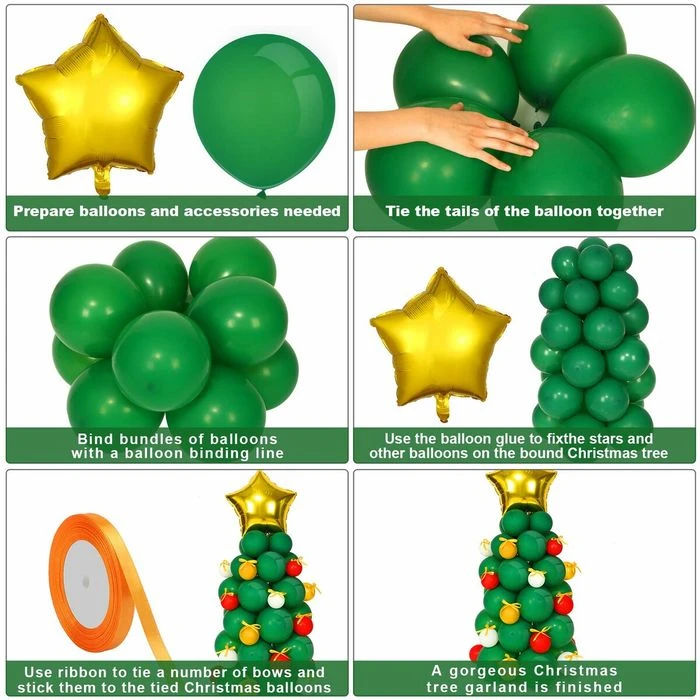 Prepare balloons and accessories needed

Tie the tails of the balloon together

Bind bundles of balloons with a balloon binding line

Use the balloon glue to fixthe stars and other balloons on the bound Christmas tree

Use ribbon to tie a number of bows and stick them to the tied Christmas balloons

A gorgeous Christmas tree garland is finished