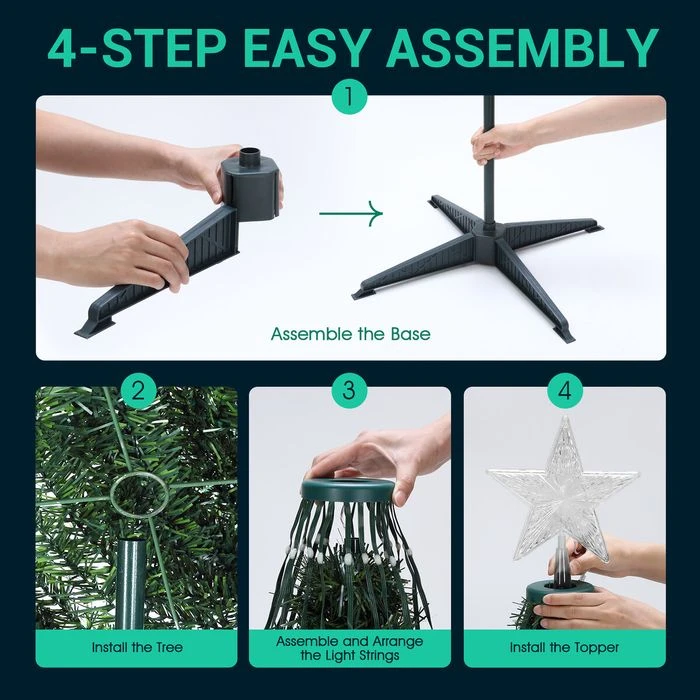 4-STEP EASY ASSEMBLY

1

Assemble the Base

2

Install the Tree

3

Assemble and Arrange the Light Strings

4

Install the Topper