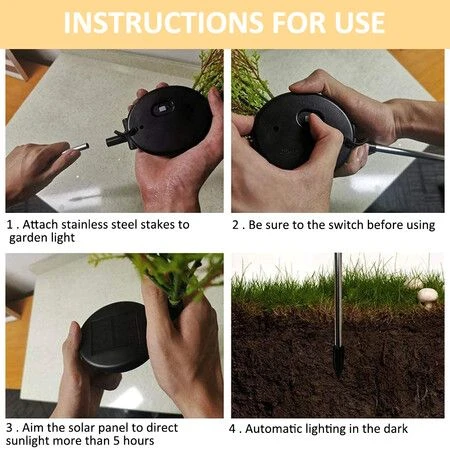 INSTRUCTIONS FOR USE

1 . Attach stainless steel stakes to garden light

2 . Be sure to the switch before using

3 . Aim the solar panel to direct sunlight more than 5 hours

4 . Automatic lighting in the dark