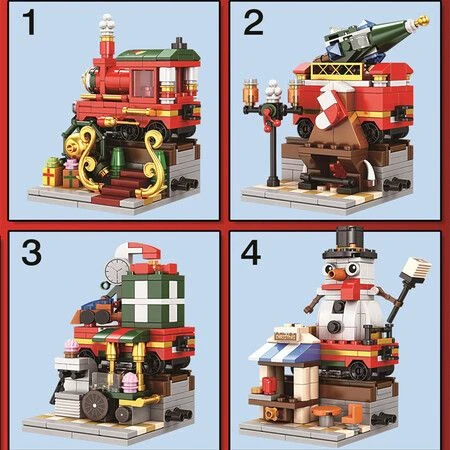 1

2

3

4